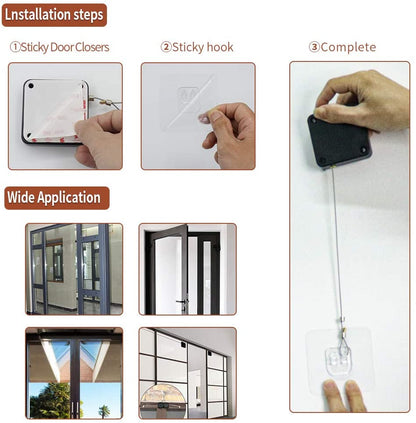 Lnstallation steps

①Sticky Door Closers

②Sticky hook

③Complete

Wide Application